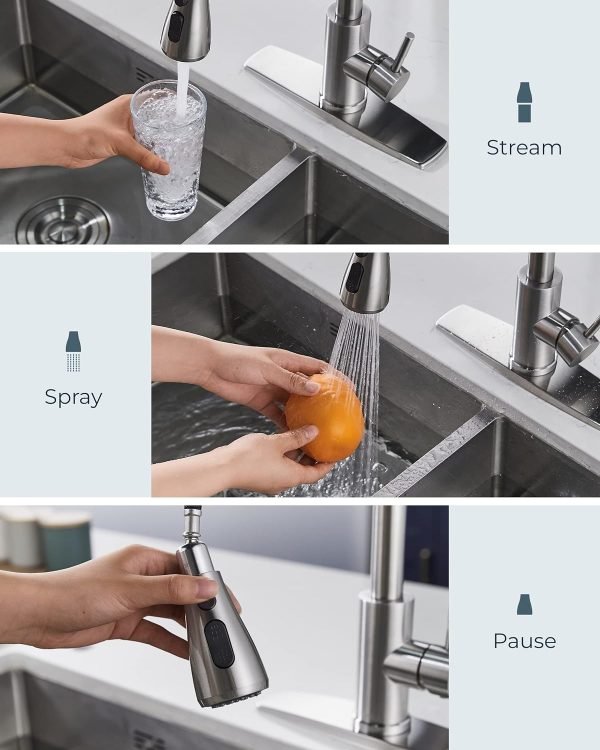 Stream

Spray

Pause